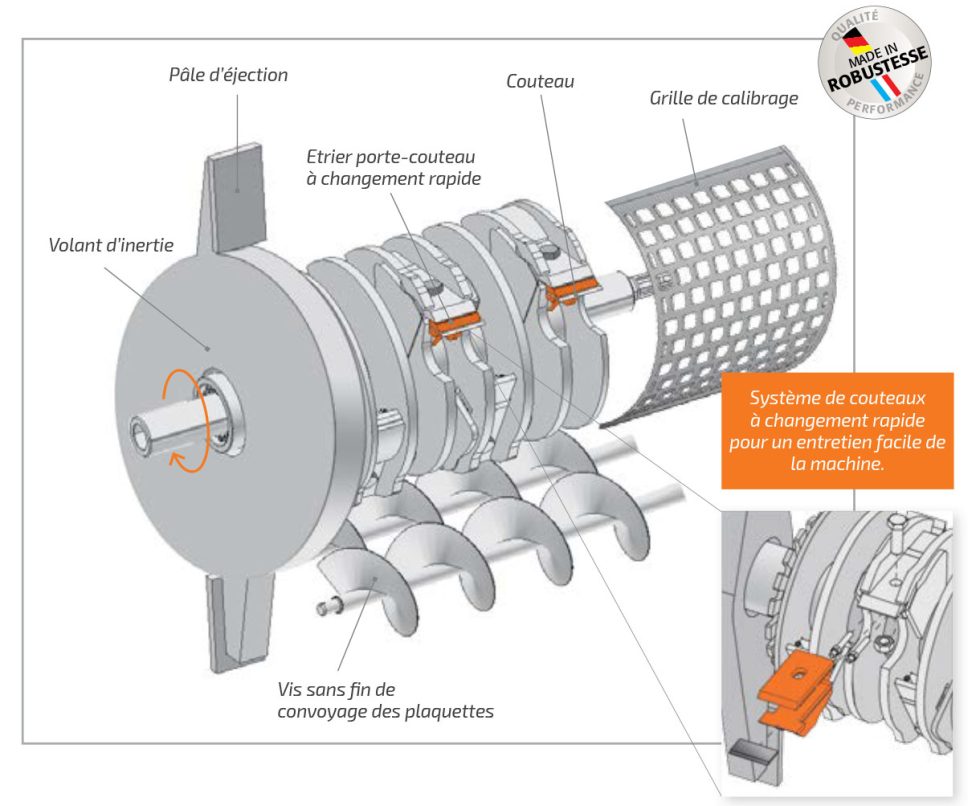 QUALITÉ
MADE IN
ROBUSTESSE
PERFORMANCE

Pâle d'éjection

Couteau

Grille de calibrage

Etrier porte-couteau à changement rapide

Volant d'inertie

Système de couteaux à changement rapide pour un entretien facile de la machine.

Vis sans fin de convoyage des plaquettes